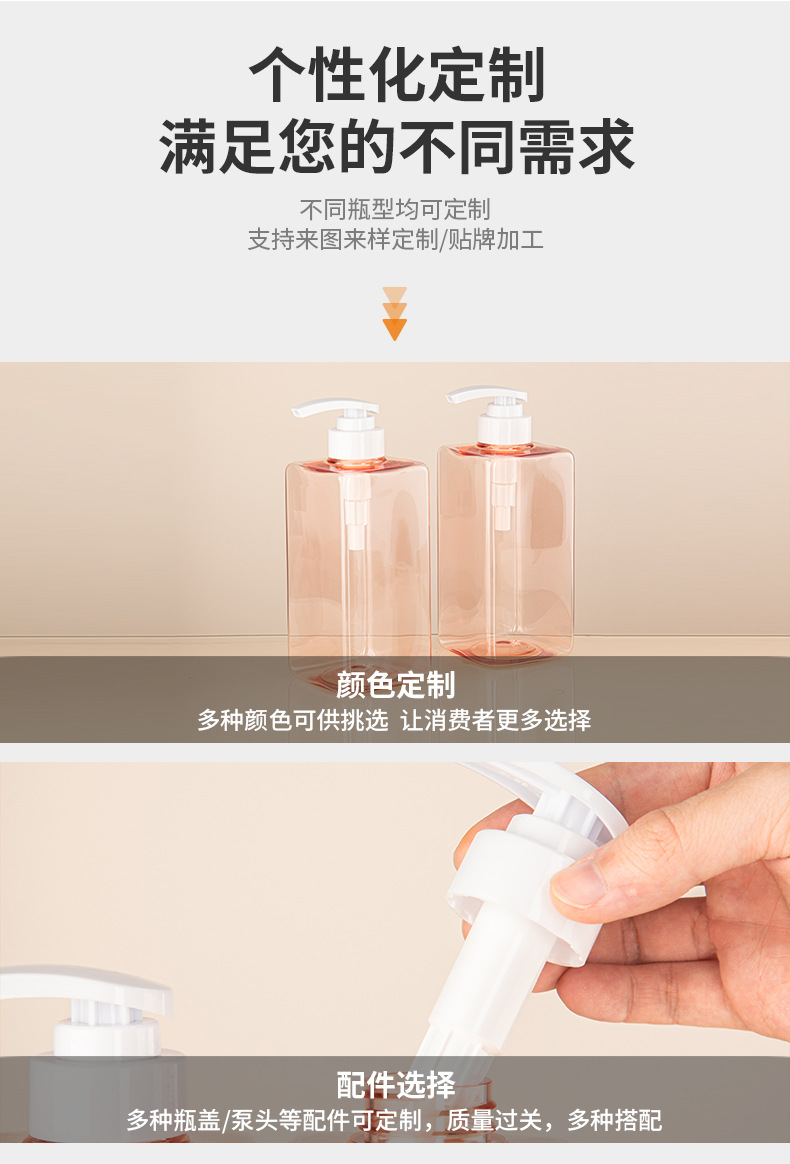 个性化定制
满足您的不同需求

不同瓶型均可定制
支持来图来样定制/贴牌加工

颜色定制
多种颜色可供挑选 让消费者更多选择

配件选择
多种瓶盖/泵头等配件可定制，质量过关，多种搭配