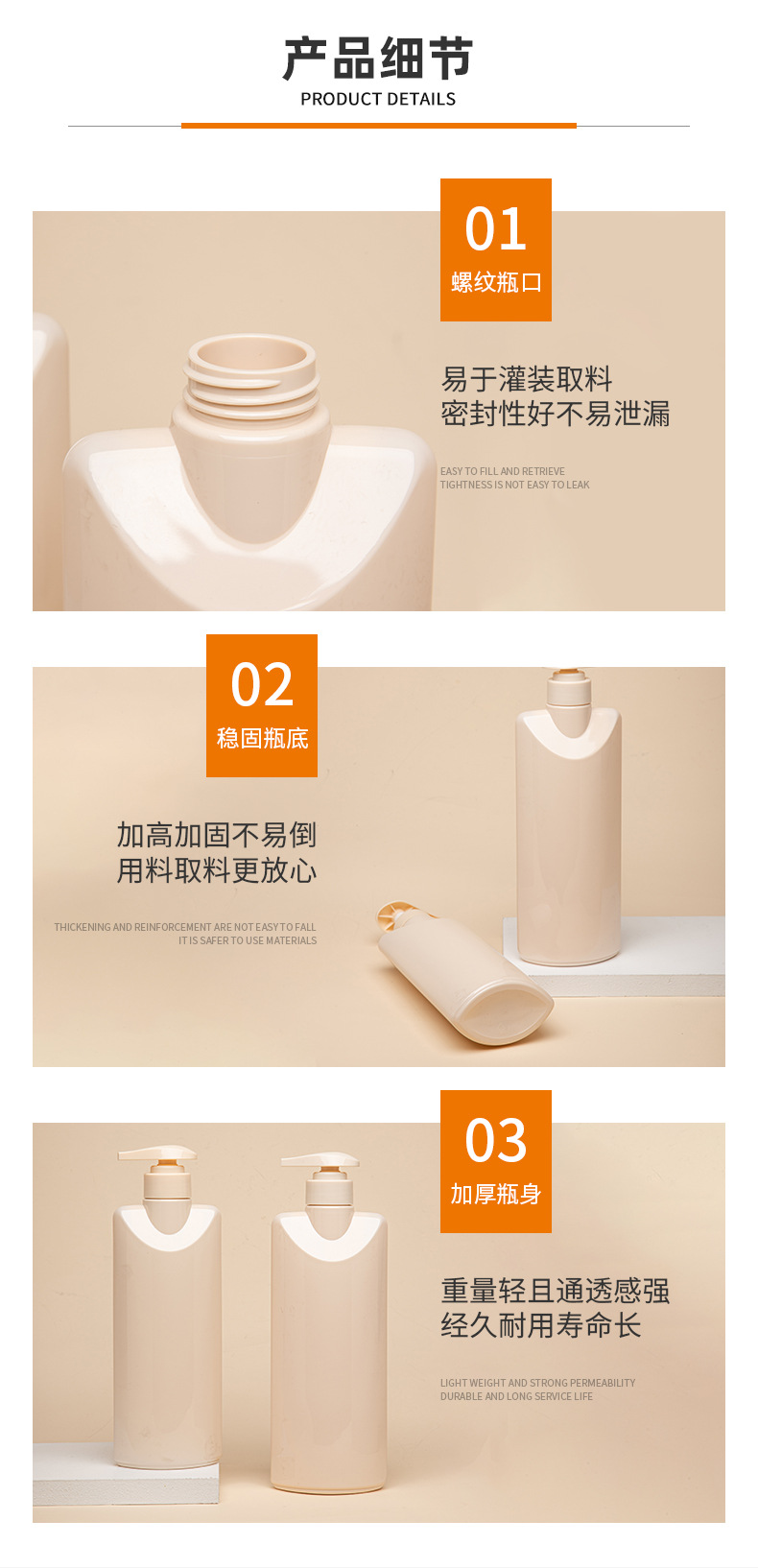 产品细节
PRODUCT DETAILS

01
螺纹瓶口

易于灌装取料
密封性好不易泄漏

EASY TO FILL AND RETRIEVE
TIGHTNESS IS NOT EASY TO LEAK

02
稳固瓶底

加高加固不易倒
用料取料更放心

THICKENING AND REINFORCEMENT ARE NOT EASY TO FALL
IT IS SAFER TO USE MATERIALS

03
加厚瓶身

重量轻且通透感强
经久耐用寿命长

LIGHT WEIGHT AND STRONG PERMEABILITY
DURABLE AND LONG SERVICE LIFE